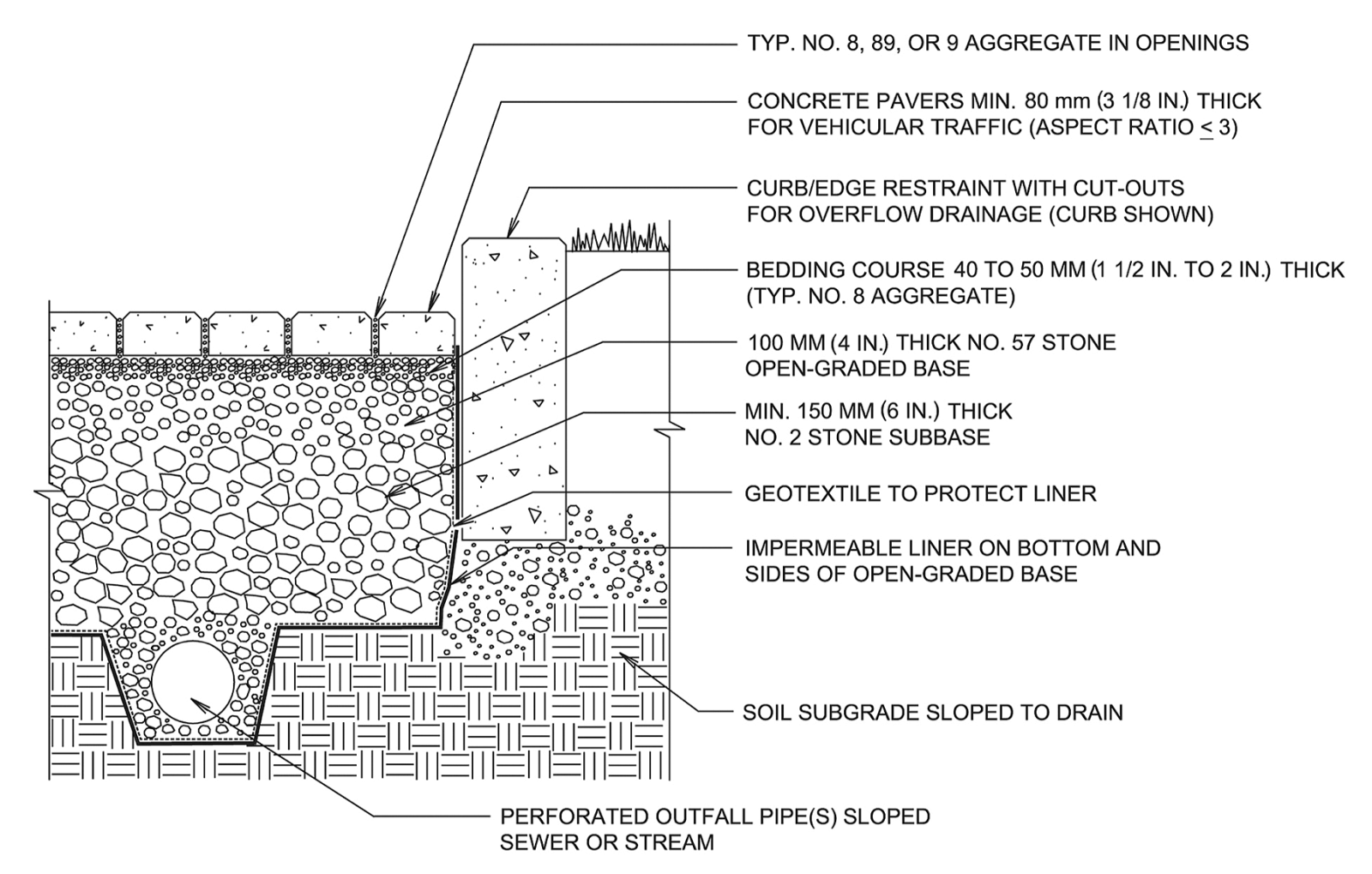 TYP. NO. 8, 89, OR 9 AGGREGATE IN OPENINGS

CONCRETE PAVERS MIN. 80 mm (3 1/8 IN.) THICK FOR VEHICULAR TRAFFIC (ASPECT RATIO $\leq$ 3)

CURB/EDGE RESTRAINT WITH CUT-OUTS FOR OVERFLOW DRAINAGE (CURB SHOWN)

BEDDING COURSE 40 TO 50 MM (1 1/2 IN. TO 2 IN.) THICK (TYP. NO. 8 AGGREGATE)

100 MM (4 IN.) THICK NO. 57 STONE OPEN-GRADED BASE

MIN. 150 MM (6 IN.) THICK NO. 2 STONE SUBBASE

GEOTEXTILE TO PROTECT LINER

IMPERMEABLE LINER ON BOTTOM AND SIDES OF OPEN-GRADED BASE

SOIL SUBGRADE SLOPED TO DRAIN

PERFORATED OUTFALL PIPE(S) SLOPED SEWER OR STREAM